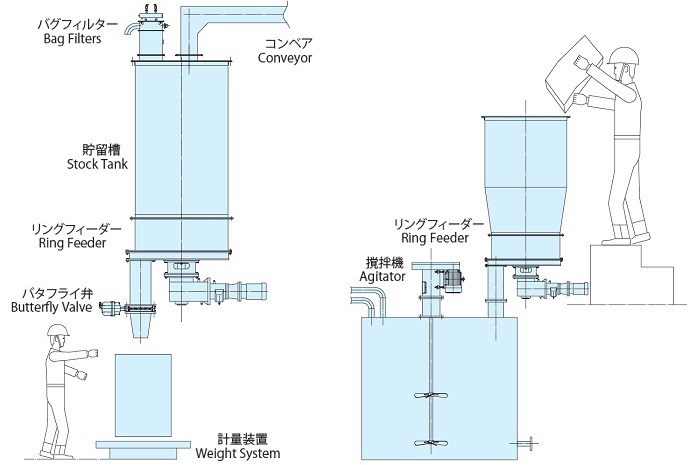 バグフィルター
Bag Filters

コンベア
Conveyor

貯留槽
Stock Tank

リングフィーダー
Ring Feeder

バタフライ弁
Butterfly Valve

計量装置
Weight System

リングフィーダー
Ring Feeder

撹拌機
Agitator